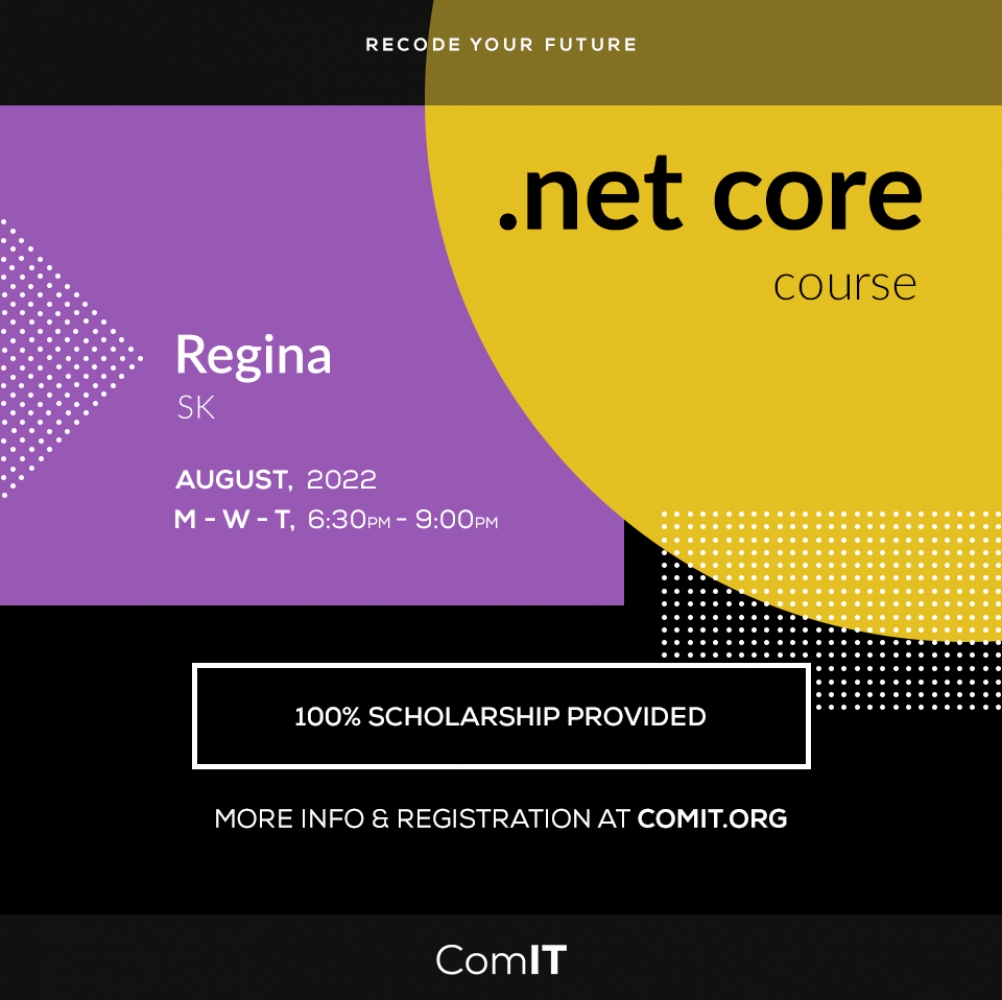 RECODE YOUR FUTURE

.net core
course

Regina
SK

AUGUST, 2022
M - W - T, 6:30PM - 9:00PM

100% SCHOLARSHIP PROVIDED

MORE INFO & REGISTRATION AT COMIT.ORG

ComIT